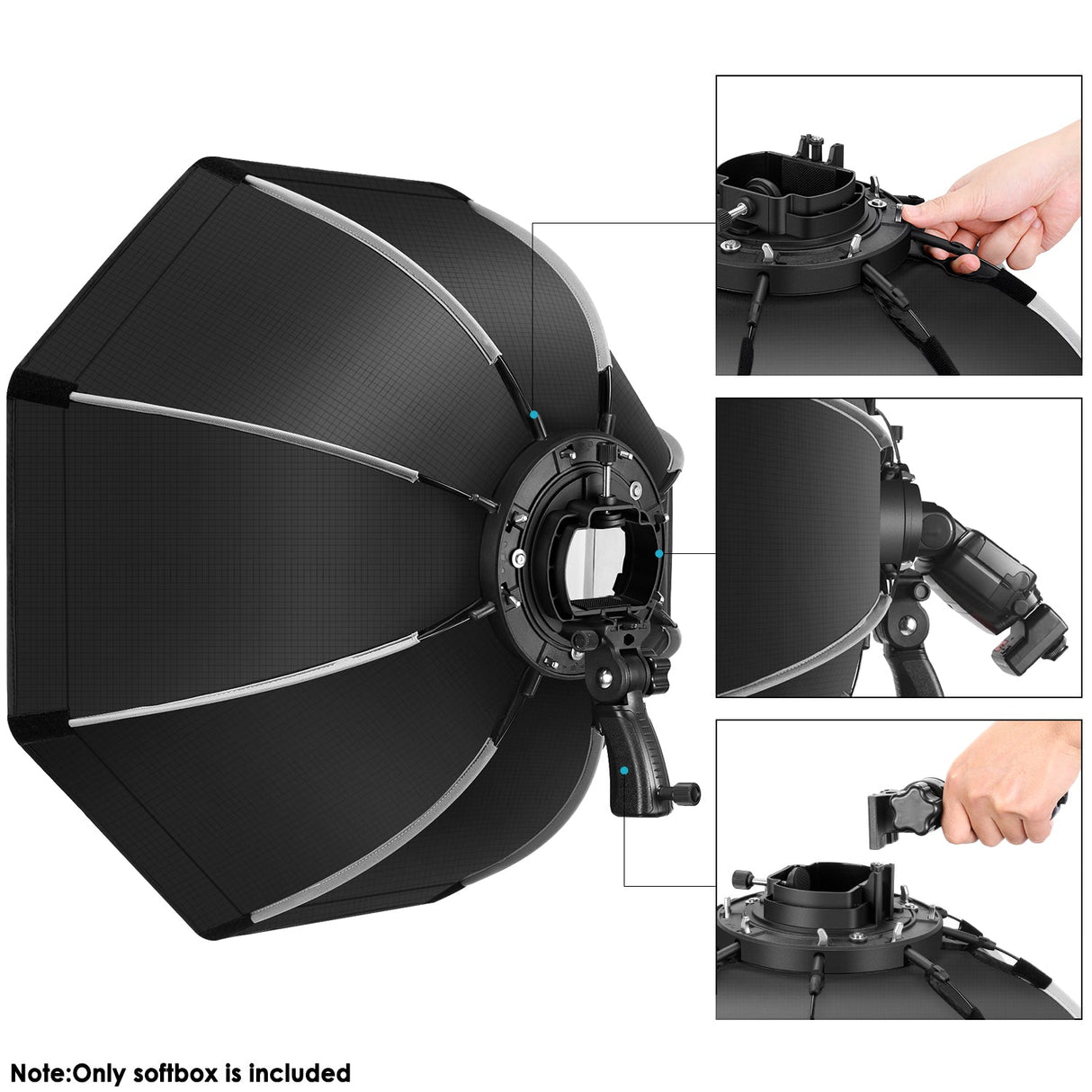 Note:Only softbox is included