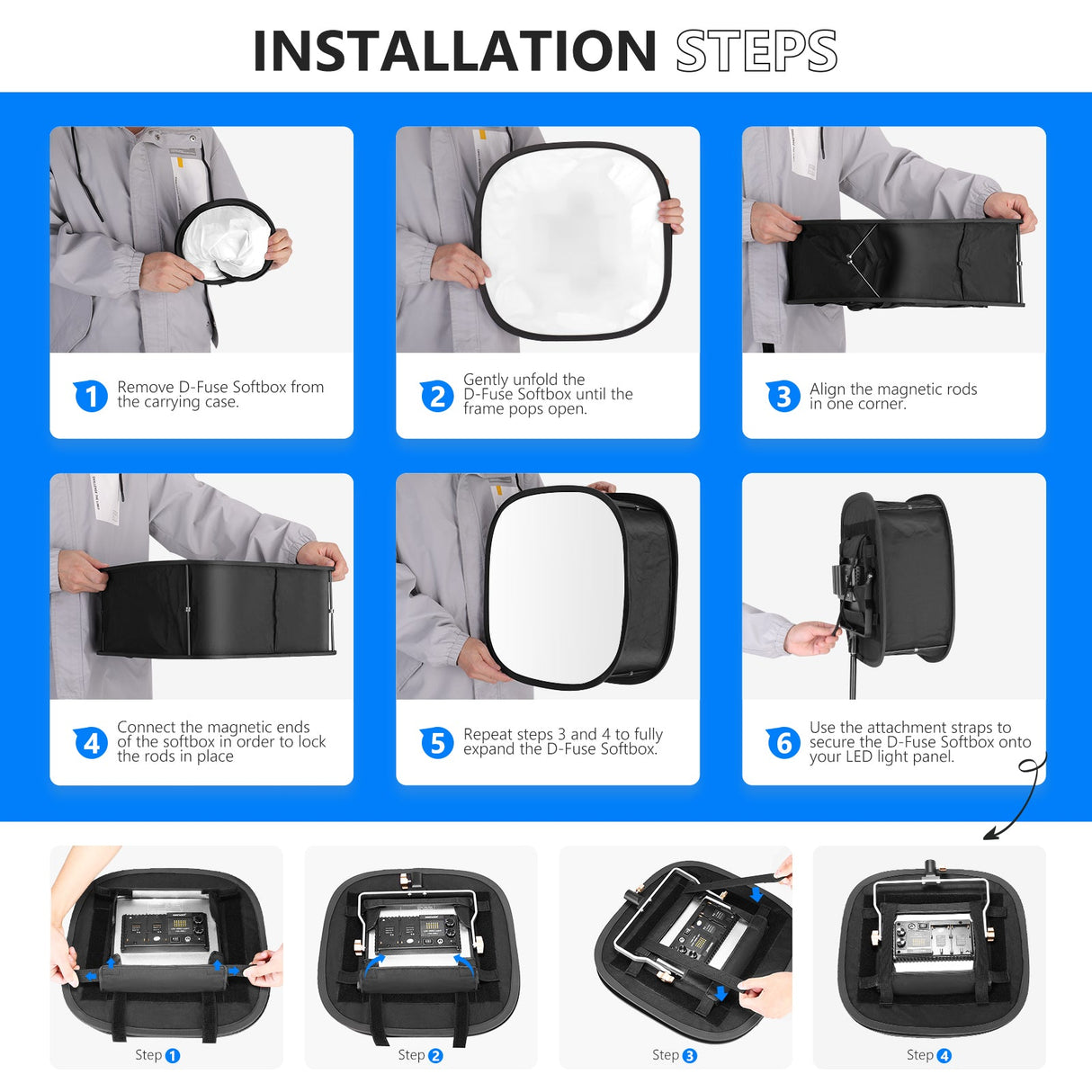 INSTALLATION STEPS

1 Remove D-Fuse Softbox from the carrying case.

2 Gently unfold the D-Fuse Softbox until the frame pops open.

3 Align the magnetic rods in one corner.

4 Connect the magnetic ends of the softbox in order to lock the rods in place

5 Repeat steps 3 and 4 to fully expand the D-Fuse Softbox.

6 Use the attachment straps to secure the D-Fuse Softbox onto your LED light panel.

Step 1

Step 2

Step 3

Step 4